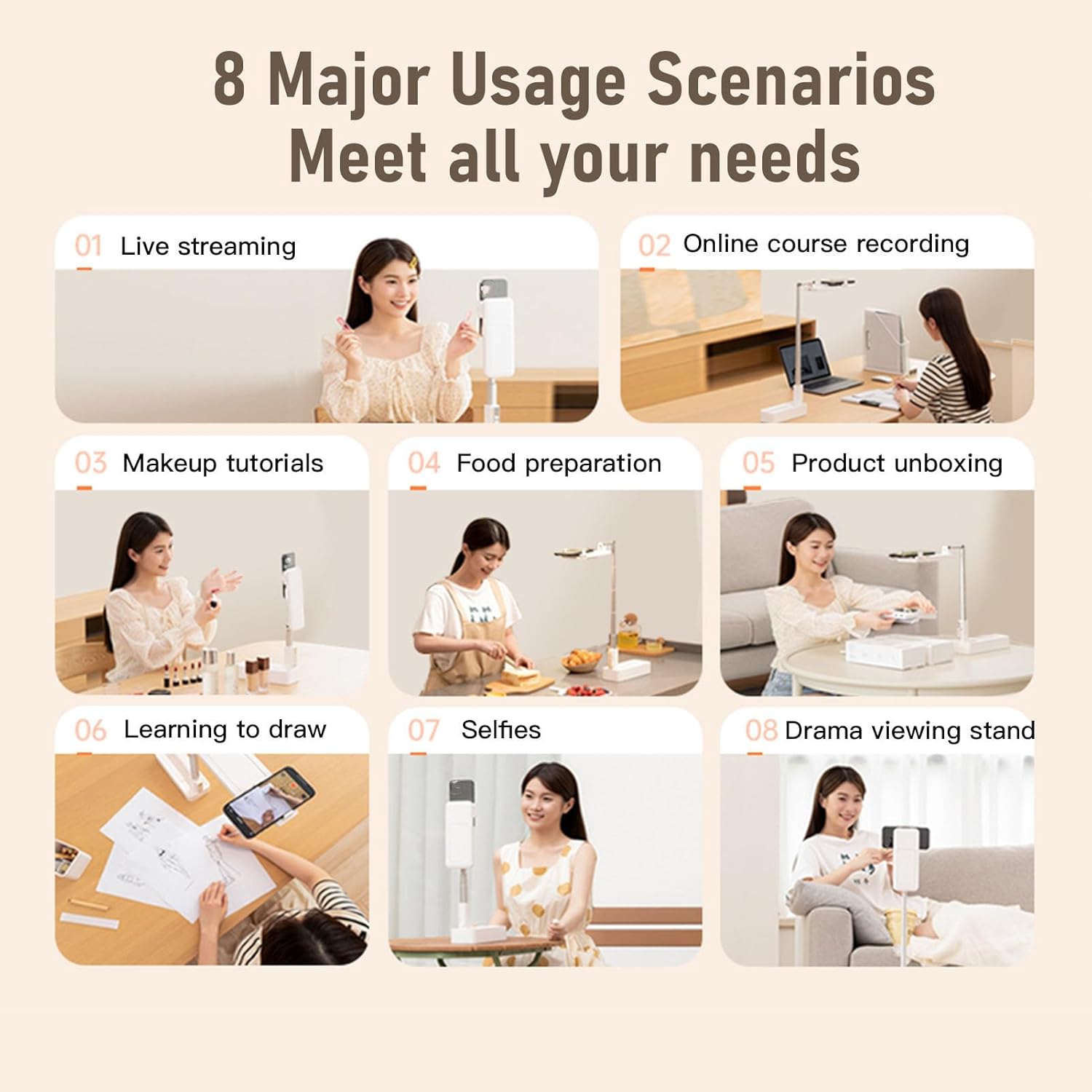 8 Major Usage Scenarios
Meet all your needs

01 Live streaming

02 Online course recording

03 Makeup tutorials

04 Food preparation

05 Product unboxing

06 Learning to draw

07 Selfies

08 Drama viewing stand