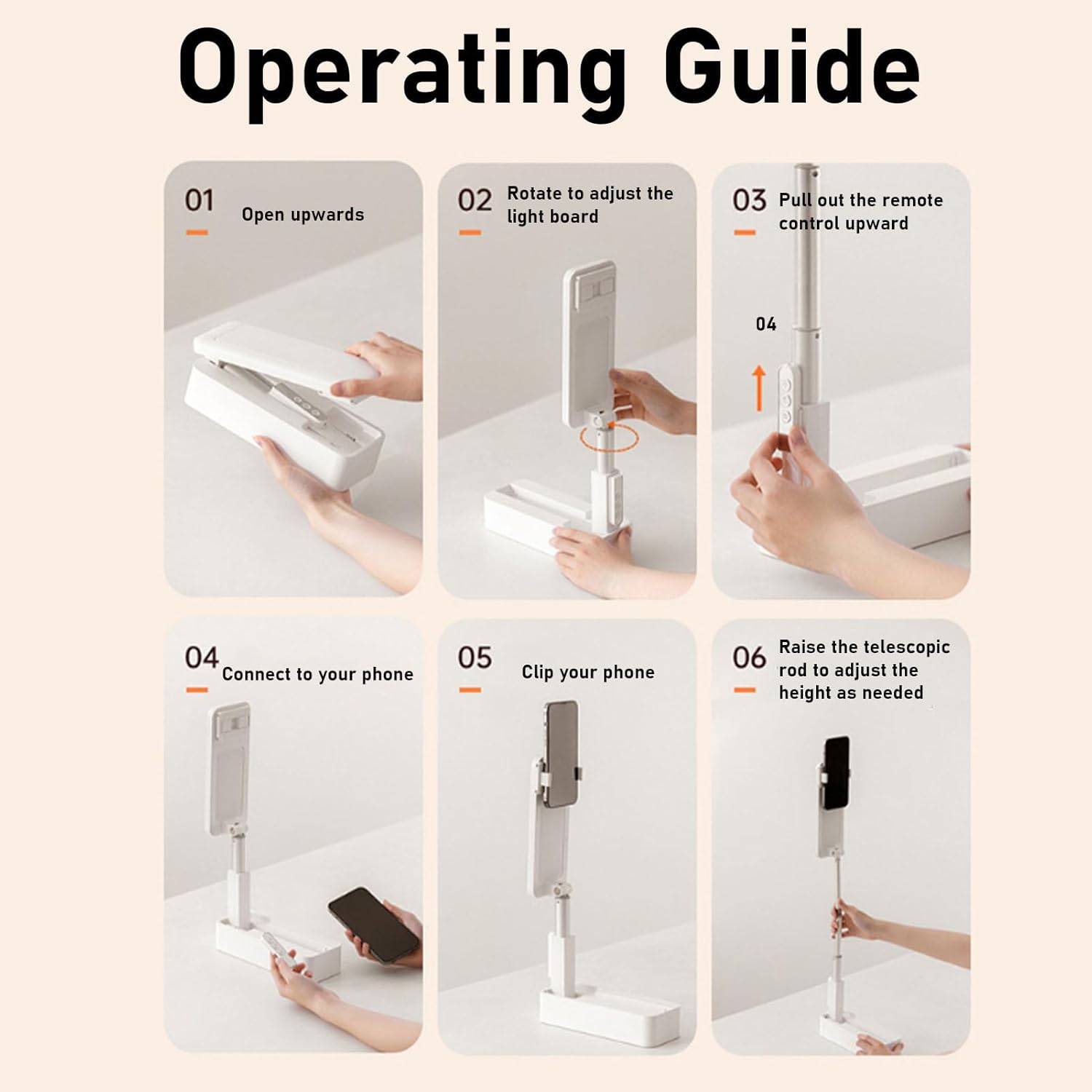 Operating Guide

01
Open upwards

02
Rotate to adjust the light board

03
Pull out the remote control upward

04

04
Connect to your phone

05
Clip your phone

06
Raise the telescopic rod to adjust the height as needed