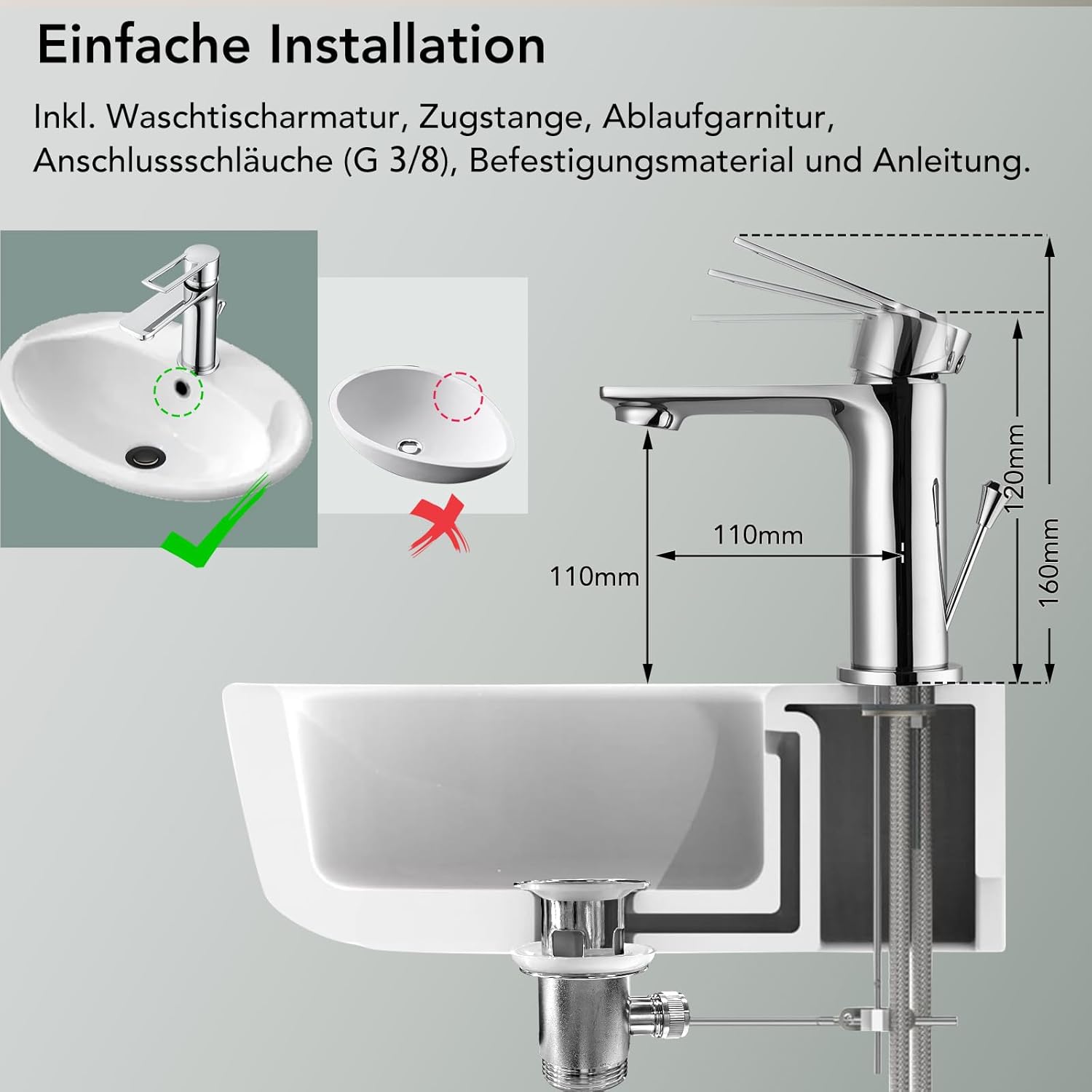 Einfache Installation

Inkl. Waschtischarmatur, Zugstange, Ablaufgarnitur, Anschlussschläuche (G 3/8), Befestigungsmaterial und Anleitung.

110mm

110mm

120mm

160mm