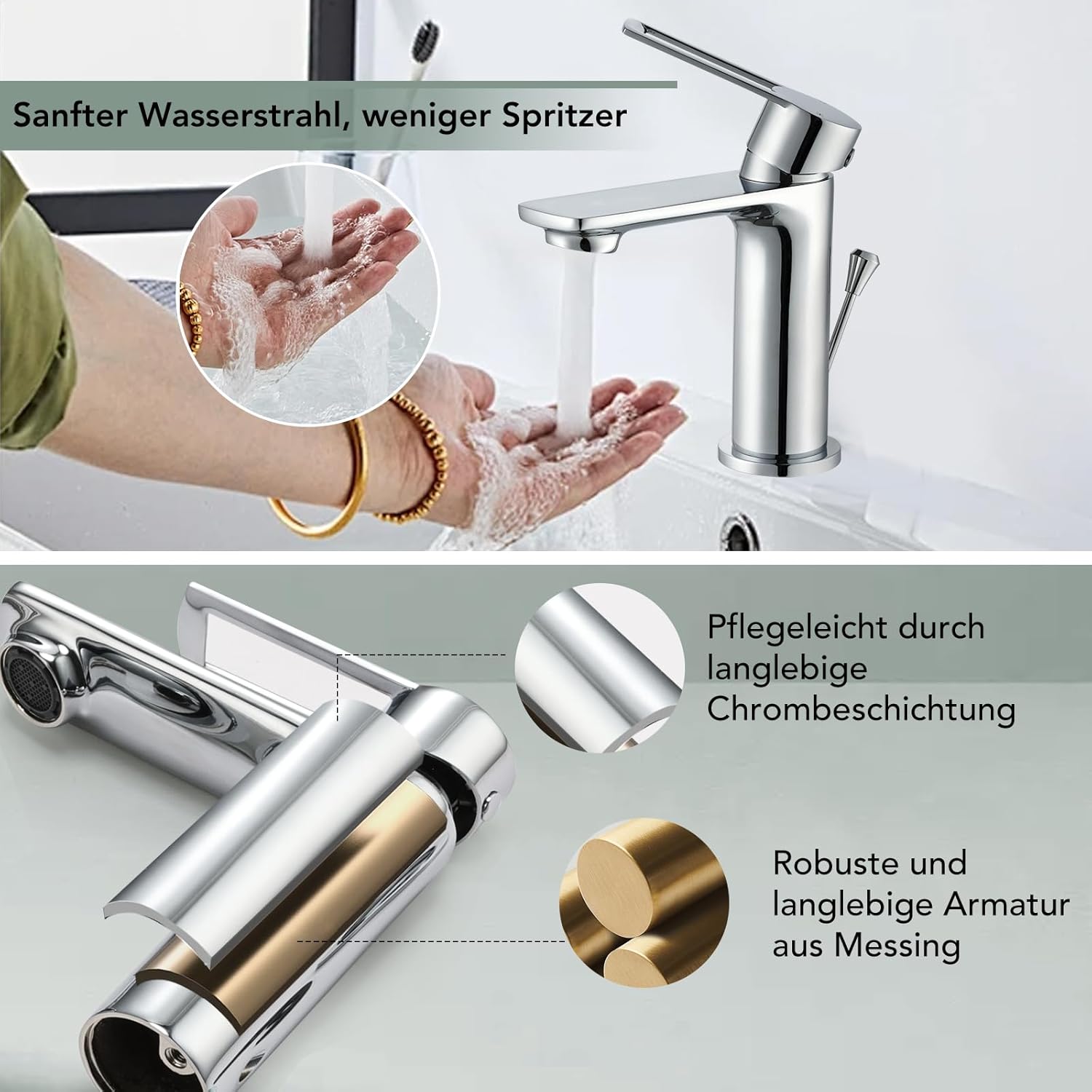 Sanfter Wasserstrahl, weniger Spritzer

Pflegeleicht durch langlebige Chrombeschichtung

Robuste und langlebige Armatur aus Messing